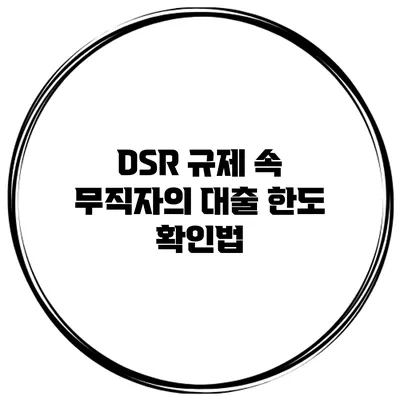 DSR 규제 속
무직자의 대출 한도
확인법